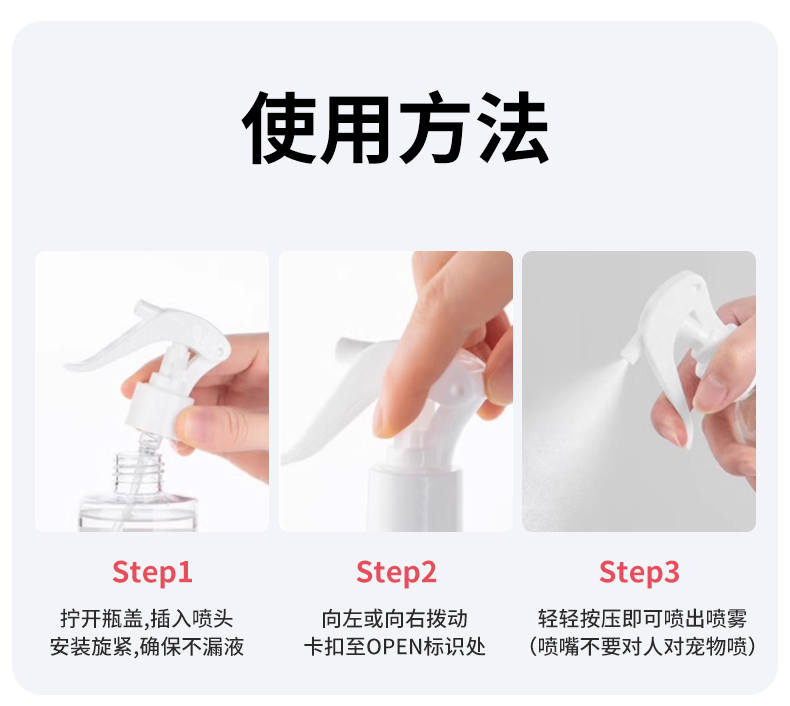 使用方法

Step1

拧开瓶盖,插入喷头
安装旋紧,确保不漏液

Step2

向左或向右拨动
卡扣至OPEN标识处

Step3

轻轻按压即可喷出喷雾
(喷嘴不要对人对宠物喷)